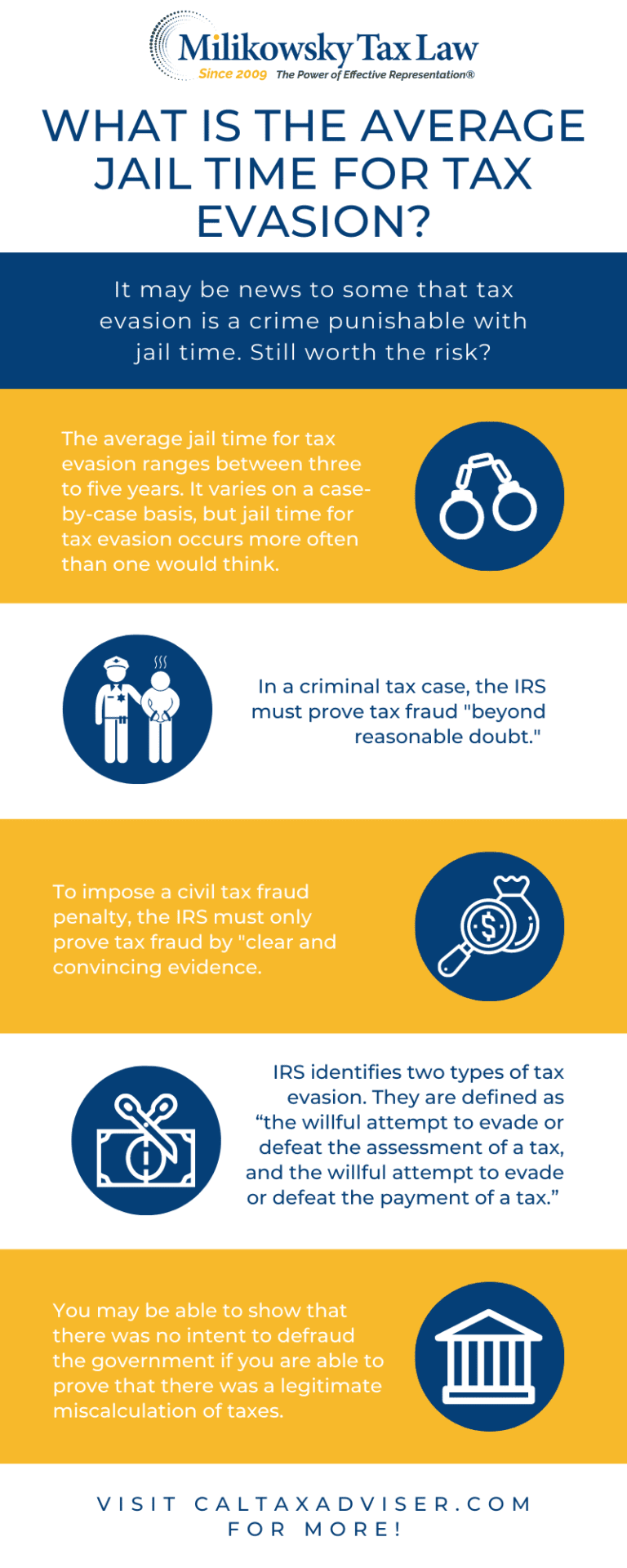 Milikowsky Tax Law
Since 2009 The Power of Effective Representation®

WHAT IS THE AVERAGE JAIL TIME FOR TAX EVASION?

It may be news to some that tax evasion is a crime punishable with jail time. Still worth the risk?

The average jail time for tax evasion ranges between three to five years. It varies on a case-by-case basis, but jail time for tax evasion occurs more often than one would think.

In a criminal tax case, the IRS must prove tax fraud "beyond reasonable doubt."

To impose a civil tax fraud penalty, the IRS must only prove tax fraud by "clear and convincing evidence.

IRS identifies two types of tax evasion. They are defined as “the willful attempt to evade or defeat the assessment of a tax, and the willful attempt to evade or defeat the payment of a tax.”

You may be able to show that there was no intent to defraud the government if you are able to prove that there was a legitimate miscalculation of taxes.

VISIT CALTAXADVISER.COM FOR MORE!